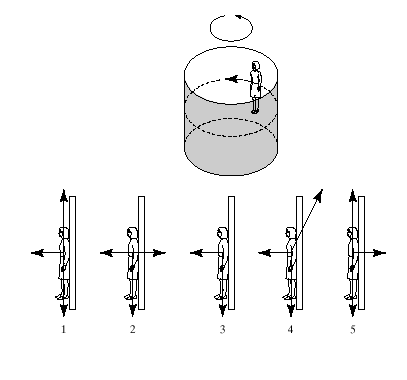 1 2 3 4 5